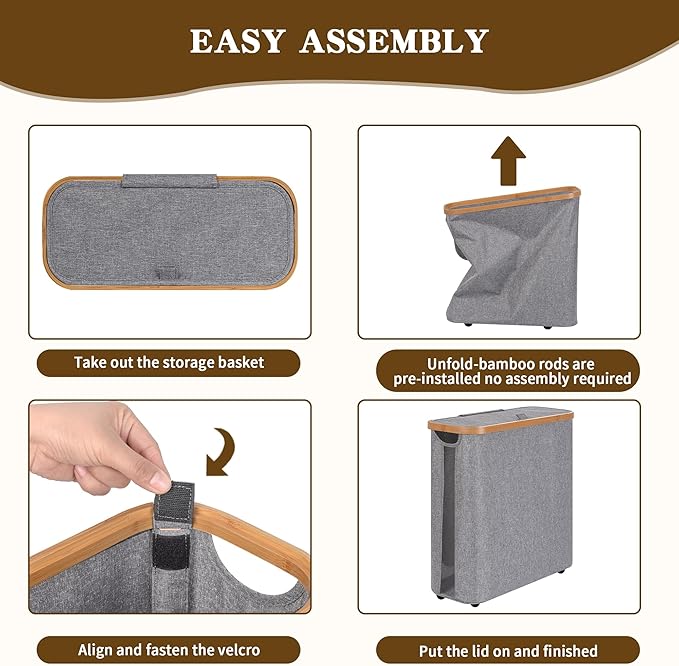 EASY ASSEMBLY

Take out the storage basket

Unfold-bamboo rods are pre-installed no assembly required

Align and fasten the velcro

Put the lid on and finished