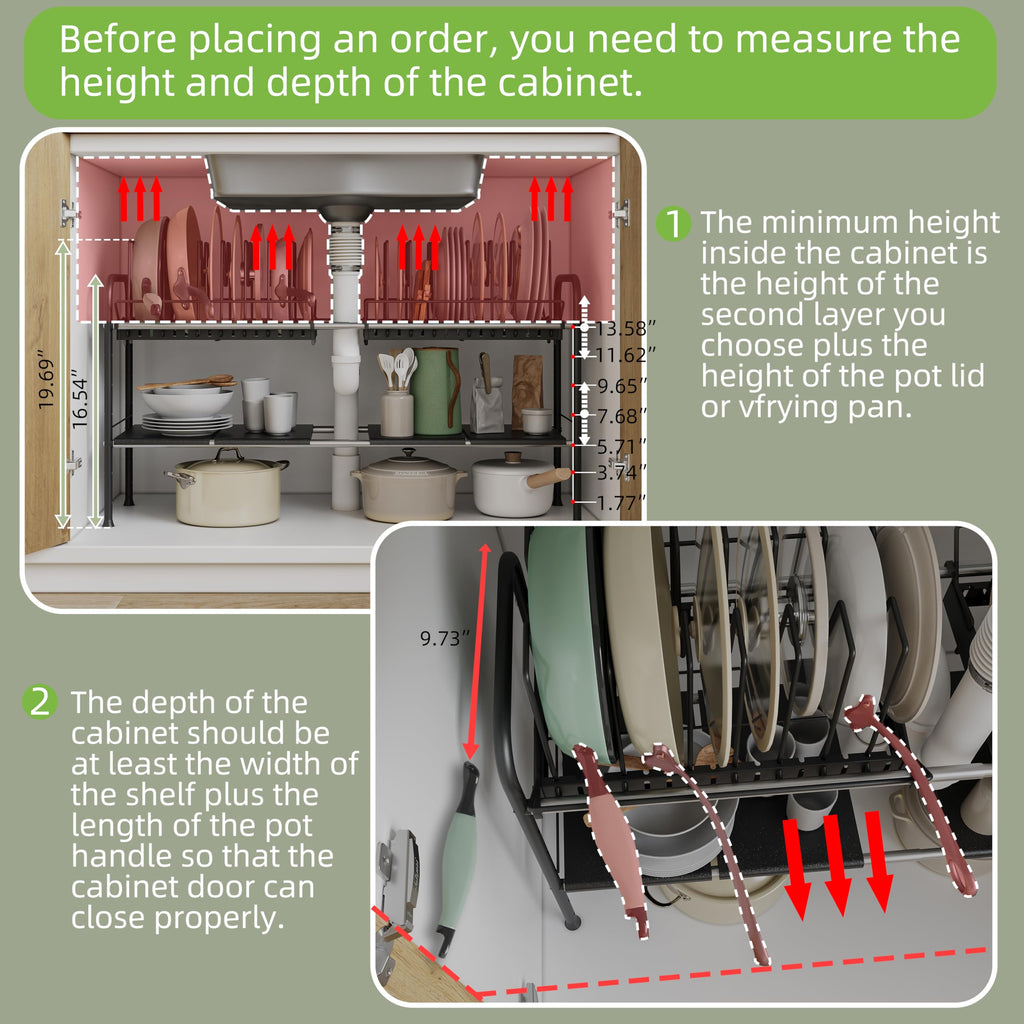 Before placing an order, you need to measure the height and depth of the cabinet.

19.69"

16.54"

13.58"

11.62"

9.65"

7.68"

5.71"

3.74"

1.77"

1 The minimum height inside the cabinet is the height of the second layer you choose plus the height of the pot lid or vfrying pan.

9.73"

2 The depth of the cabinet should be at least the width of the shelf plus the length of the pot handle so that the cabinet door can close properly.