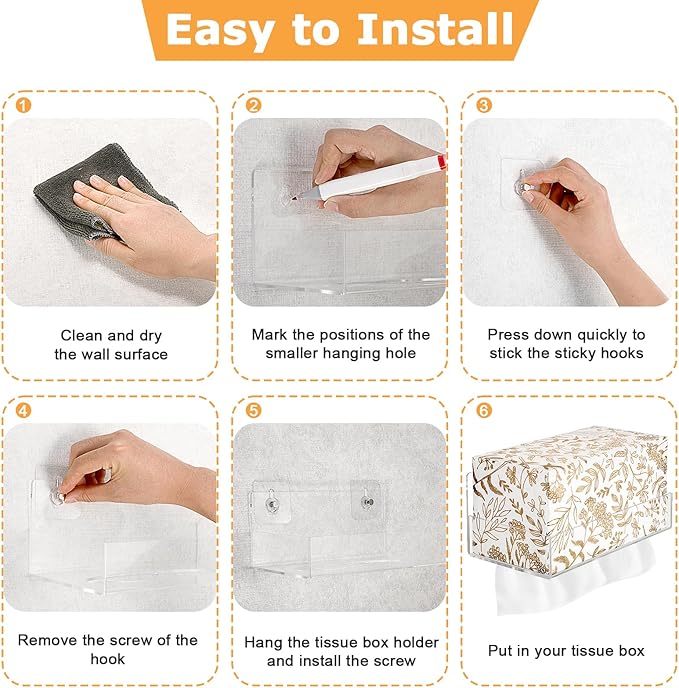 Easy to Install

1
Clean and dry the wall surface

2
Mark the positions of the smaller hanging hole

3
Press down quickly to stick the sticky hooks

4
Remove the screw of the hook

5
Hang the tissue box holder and install the screw

6
Put in your tissue box