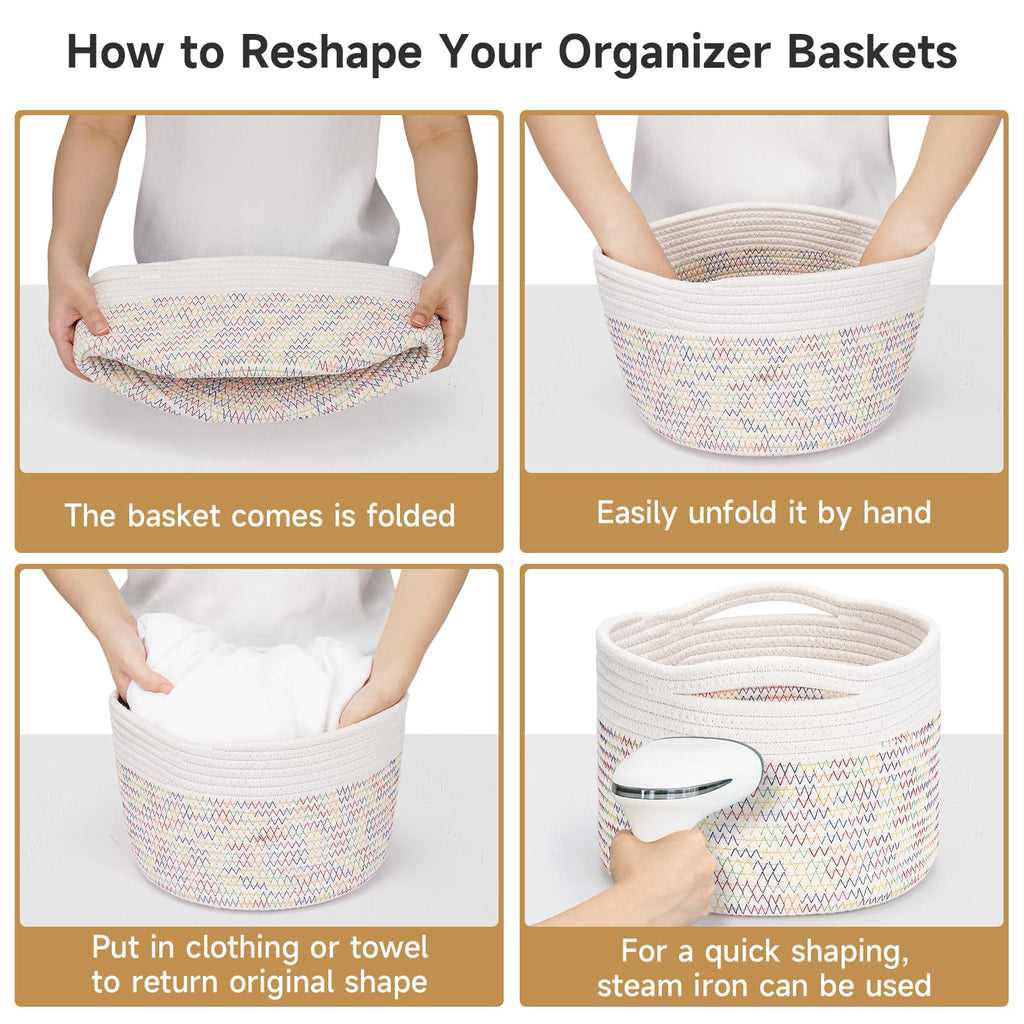 How to Reshape Your Organizer Baskets

The basket comes is folded

Easily unfold it by hand

Put in clothing or towel to return original shape

For a quick shaping, steam iron can be used