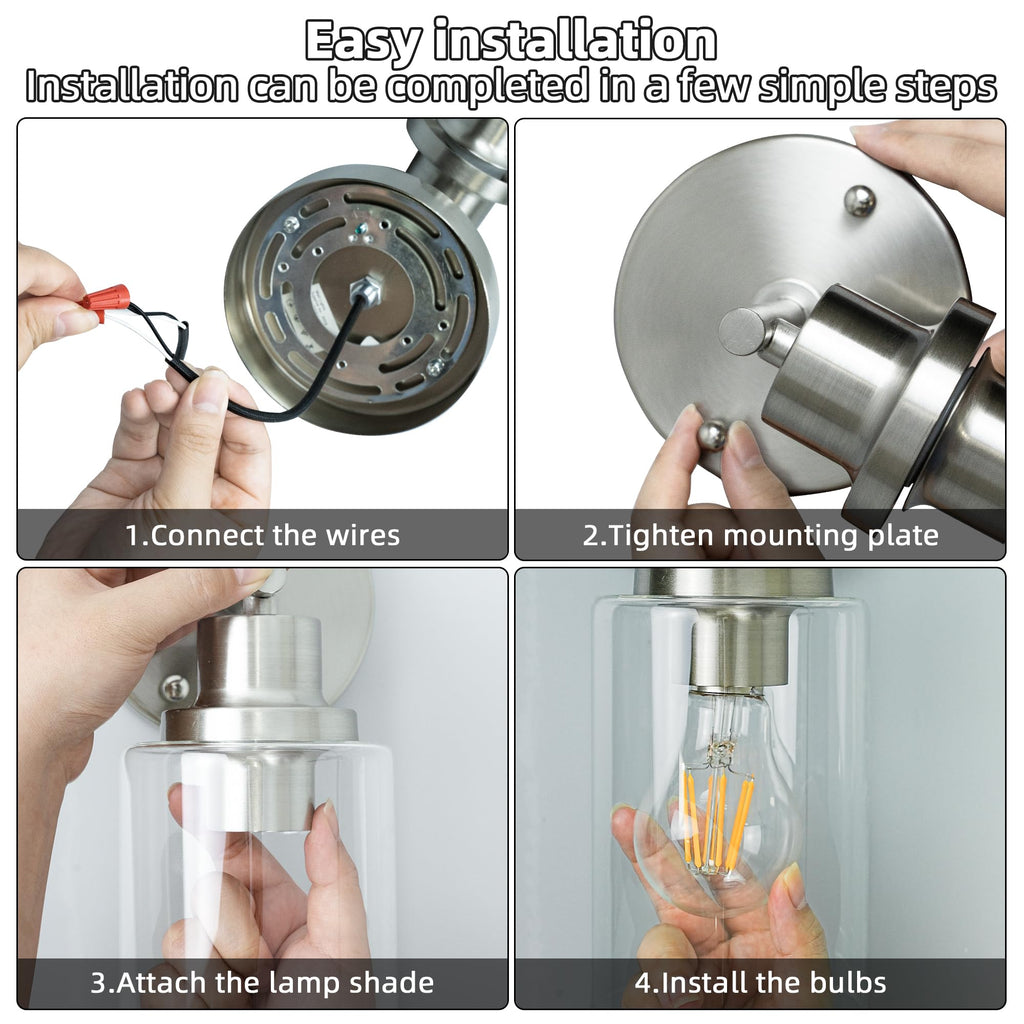 Easy installation
Installation can be completed in a few simple steps

1.Connect the wires

2.Tighten mounting plate

3.Attach the lamp shade

4.Install the bulbs