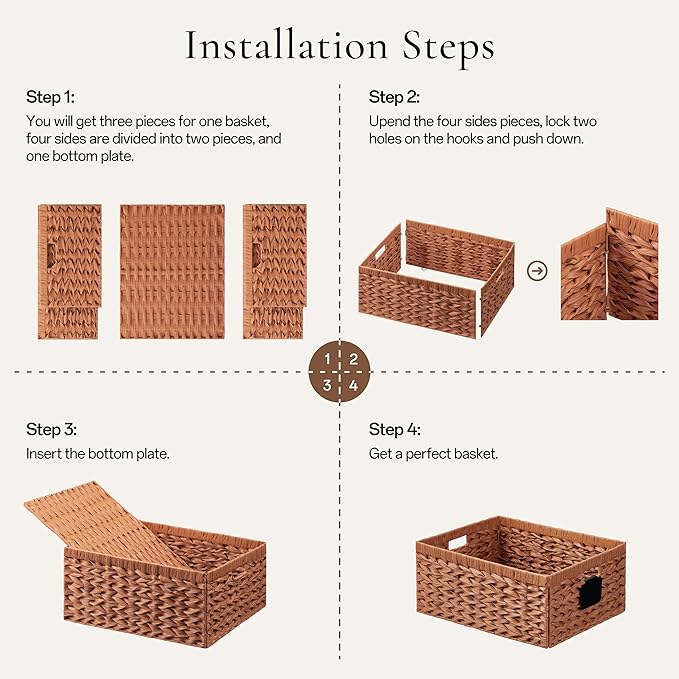 Installation Steps

Step 1:
You will get three pieces for one basket, four sides are divided into two pieces, and one bottom plate.

Step 2:
Upend the four sides pieces, lock two holes on the hooks and push down.

1 2
3 4

Step 3:
Insert the bottom plate.

Step 4:
Get a perfect basket.