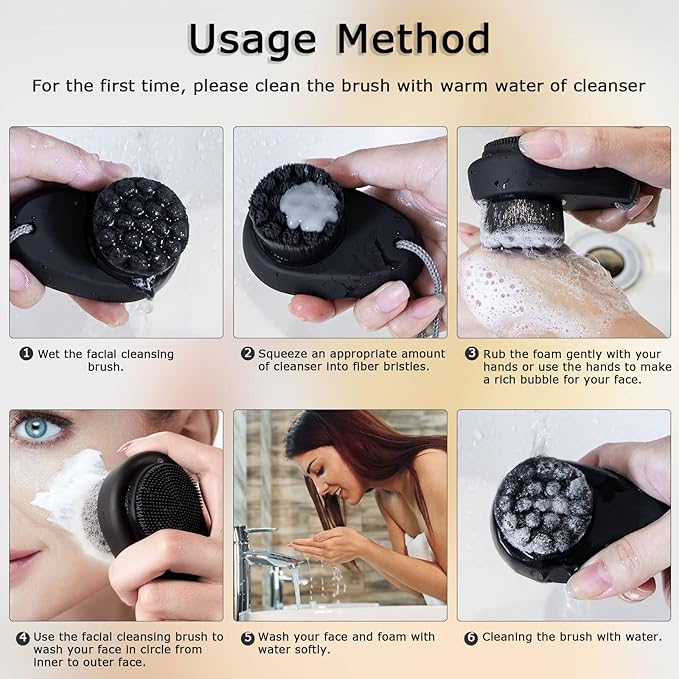 Usage Method

For the first time, please clean the brush with warm water of cleanser

❶ Wet the facial cleansing brush.

❷ Squeeze an appropriate amount of cleanser into fiber bristles.

❸ Rub the foam gently with your hands or use the hands to make a rich bubble for your face.

❹ Use the facial cleansing brush to wash your face in circle from inner to outer face.

❺ Wash your face and foam with water softly.

❻ Cleaning the brush with water.