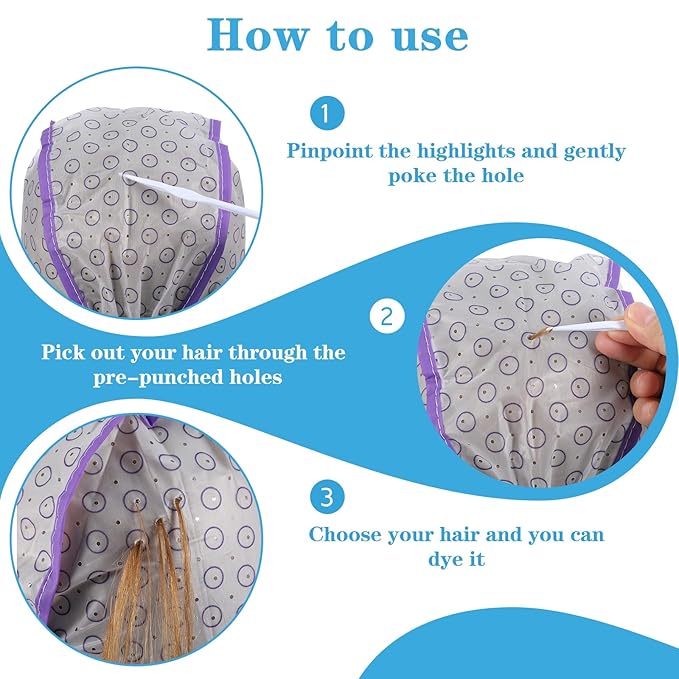 How to use

1

Pinpoint the highlights and gently poke the hole

2

Pick out your hair through the pre-punched holes

3

Choose your hair and you can dye it