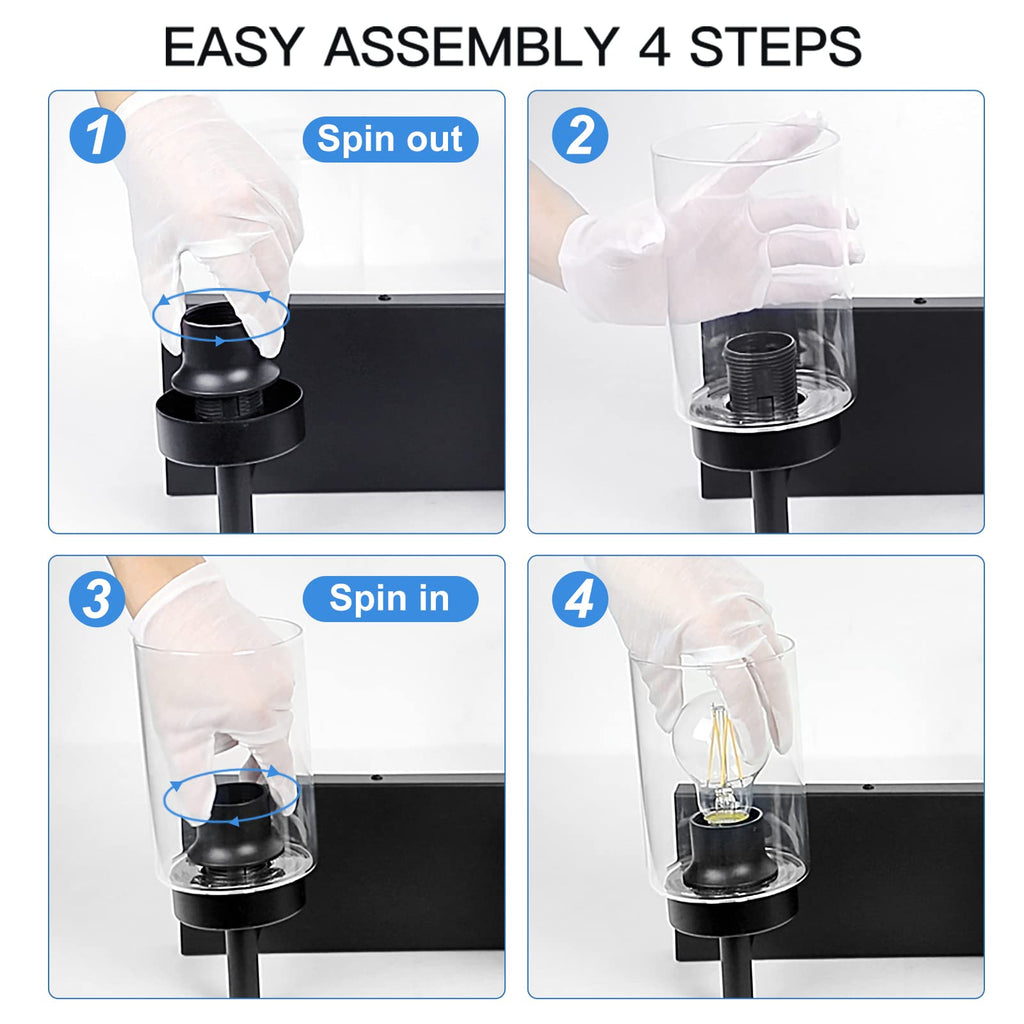 EASY ASSEMBLY 4 STEPS

1 Spin out

2

3 Spin in

4