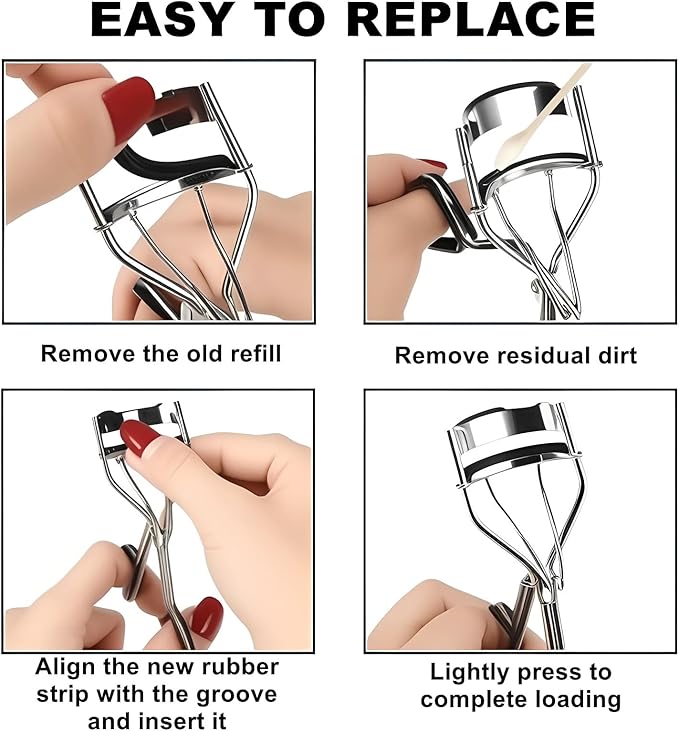 EASY TO REPLACE

Remove the old refill

Remove residual dirt

Align the new rubber strip with the groove and insert it

Lightly press to complete loading