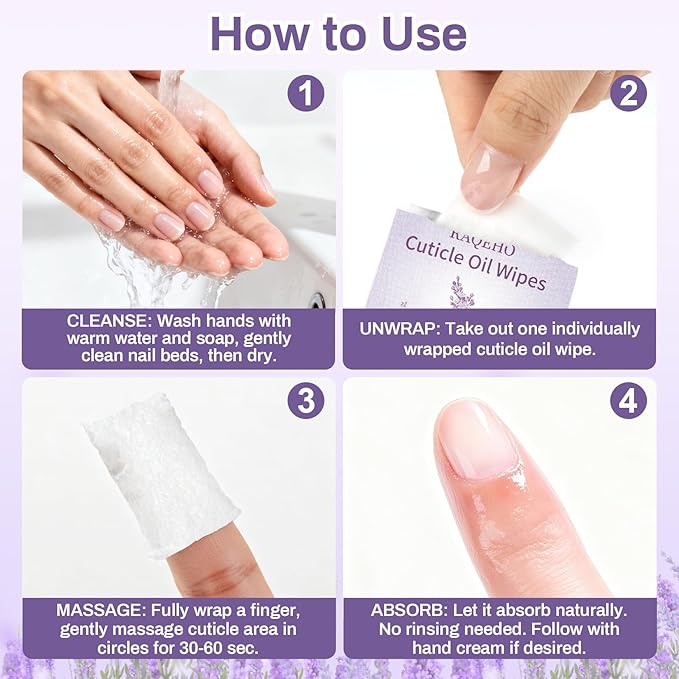 How to Use

1

CLEANSE: Wash hands with warm water and soap, gently clean nail beds, then dry.

2

RAQEHO
Cuticle Oil Wipes

UNWRAP: Take out one individually wrapped cuticle oil wipe.

3

MASSAGE: Fully wrap a finger, gently massage cuticle area in circles for 30-60 sec.

4

ABSORB: Let it absorb naturally. No rinsing needed. Follow with hand cream if desired.