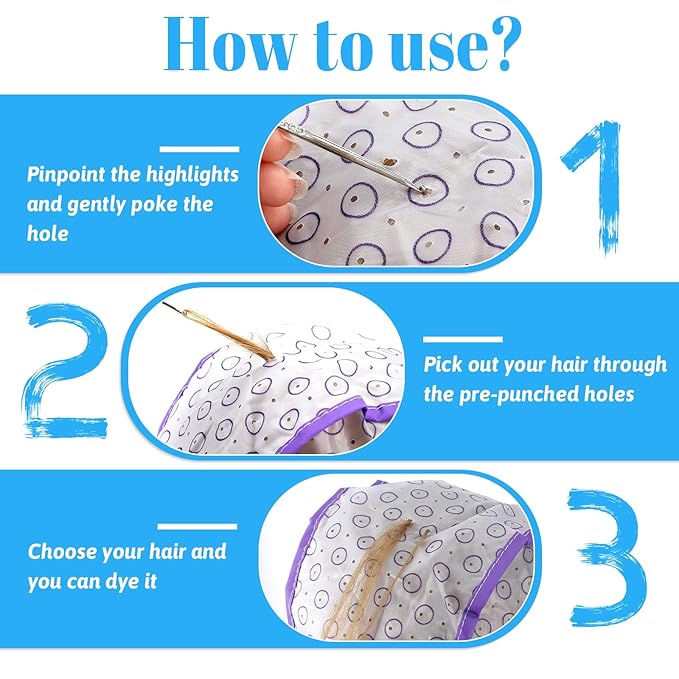 How to use?

Pinpoint the highlights and gently poke the hole

1

2

Pick out your hair through the pre-punched holes

Choose your hair and you can dye it

3