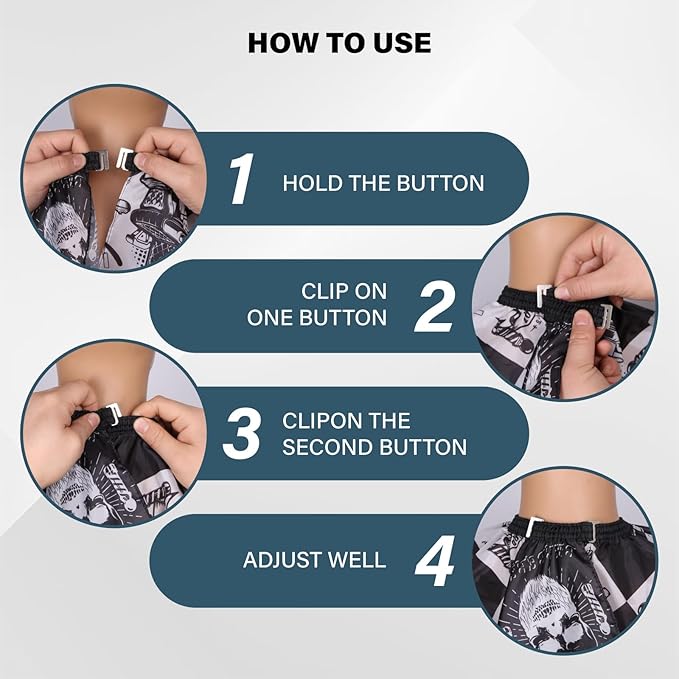 HOW TO USE

1 HOLD THE BUTTON

CLIP ON
ONE BUTTON 2

3 CLIPON THE
SECOND BUTTON

ADJUST WELL 4