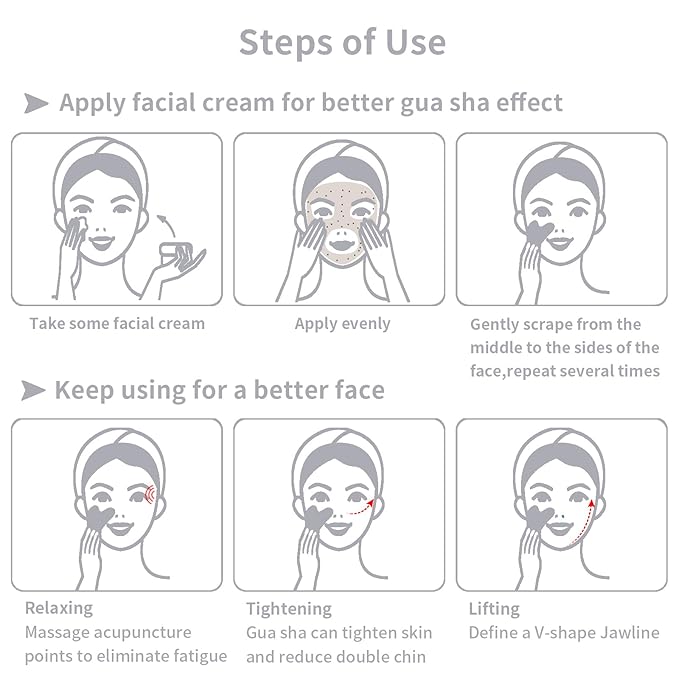 Steps of Use

Apply facial cream for better gua sha effect

Take some facial cream

Apply evenly

Gently scrape from the middle to the sides of the face,repeat several times

Keep using for a better face

Relaxing
Massage acupuncture points to eliminate fatigue

Tightening
Gua sha can tighten skin and reduce double chin

Lifting
Define a V-shape Jawline