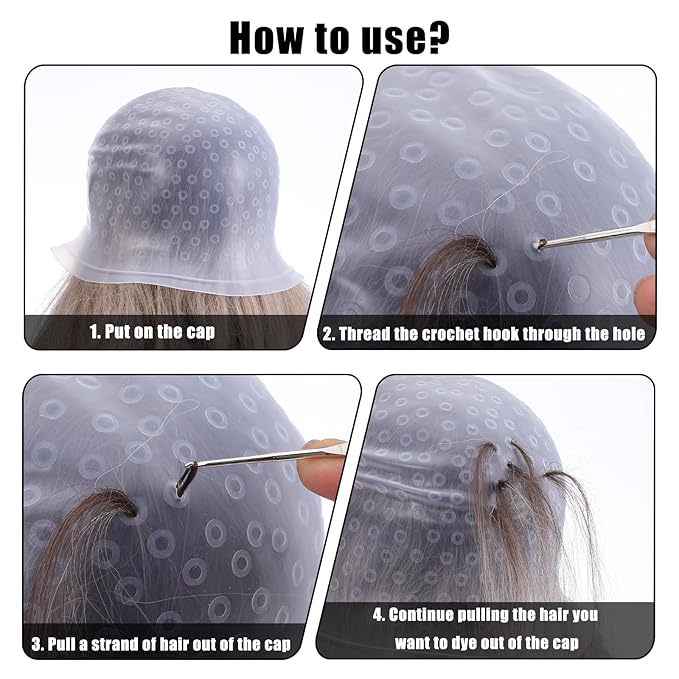 How to use?

1. Put on the cap

2. Thread the crochet hook through the hole

3. Pull a strand of hair out of the cap

4. Continue pulling the hair you want to dye out of the cap