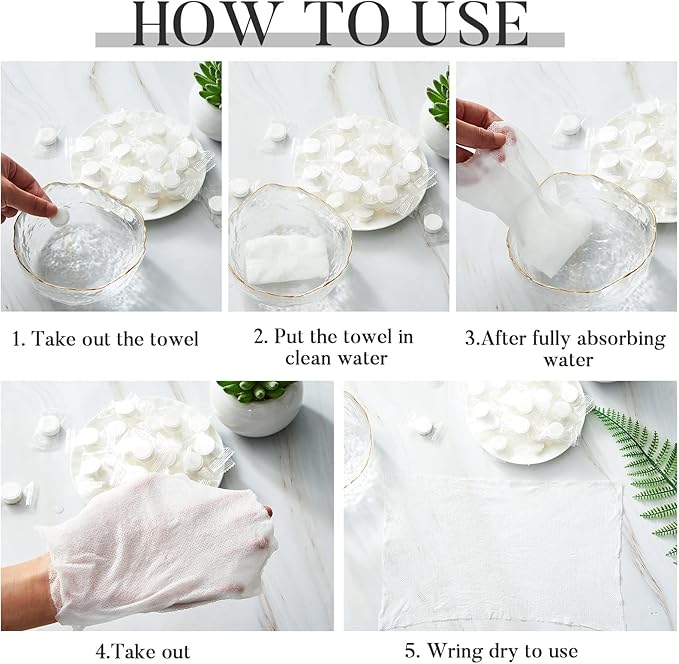 HOW TO USE

1. Take out the towel

2. Put the towel in clean water

3.After fully absorbing water

4.Take out

5. Wring dry to use