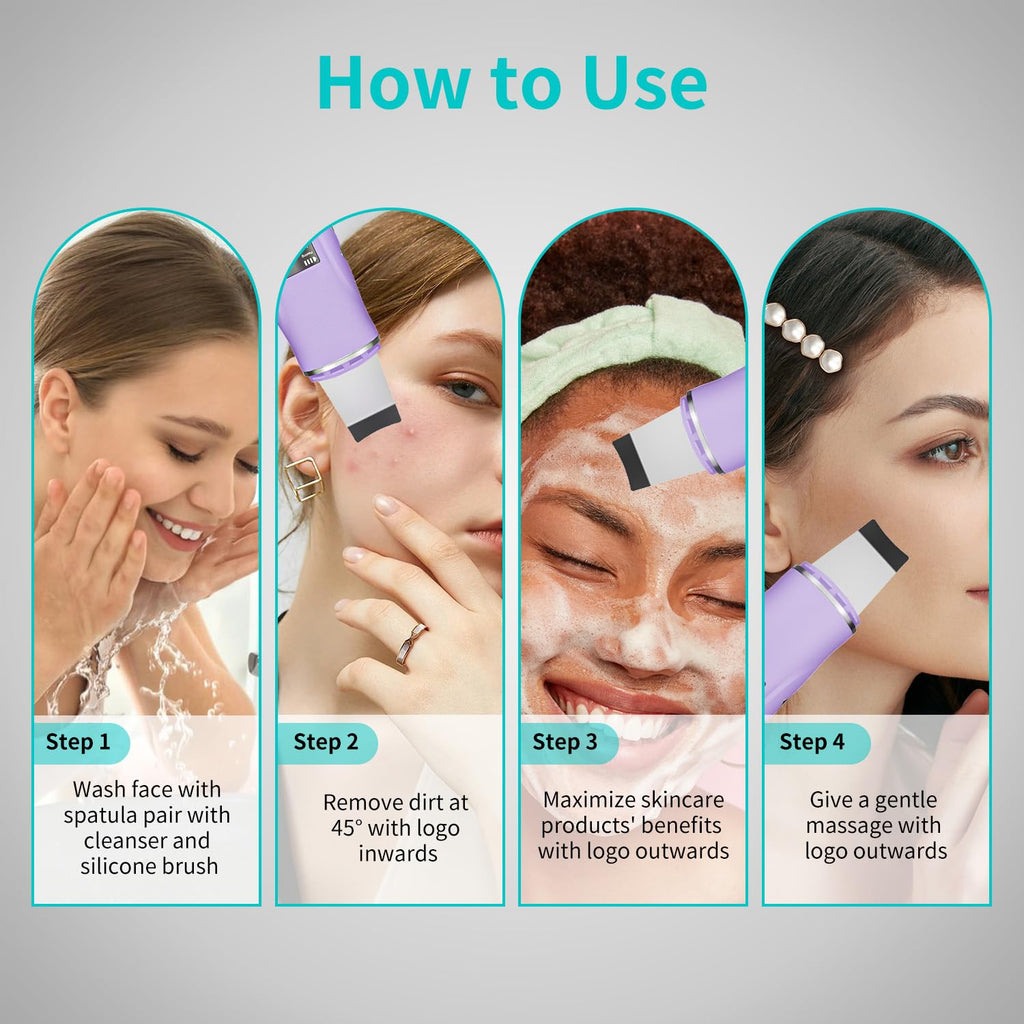 How to Use

Step 1

Wash face with spatula pair with cleanser and silicone brush

Step 2

Remove dirt at 45° with logo inwards

Step 3

Maximize skincare products' benefits with logo outwards

Step 4

Give a gentle massage with logo outwards