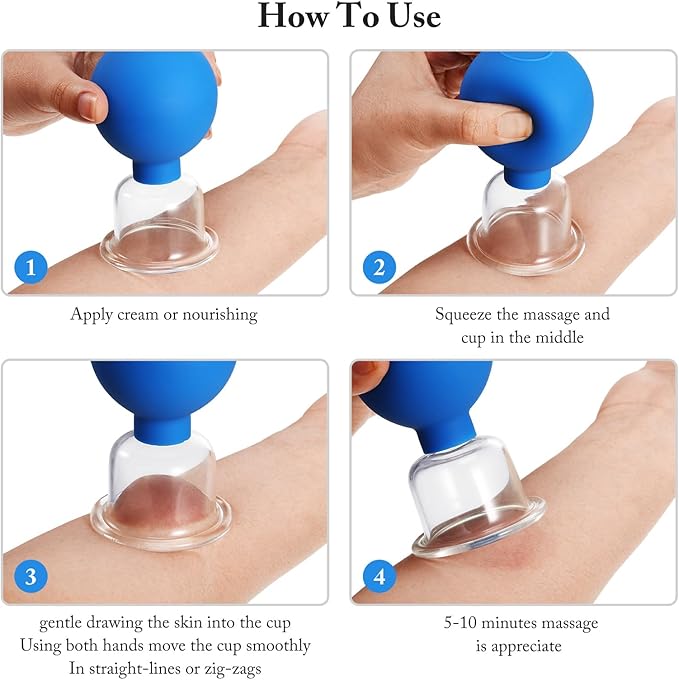 How To Use

1

Apply cream or nourishing

2

Squeeze the massage and cup in the middle

3

gentle drawing the skin into the cup
Using both hands move the cup smoothly
In straight-lines or zig-zags

4

5-10 minutes massage
is appreciate