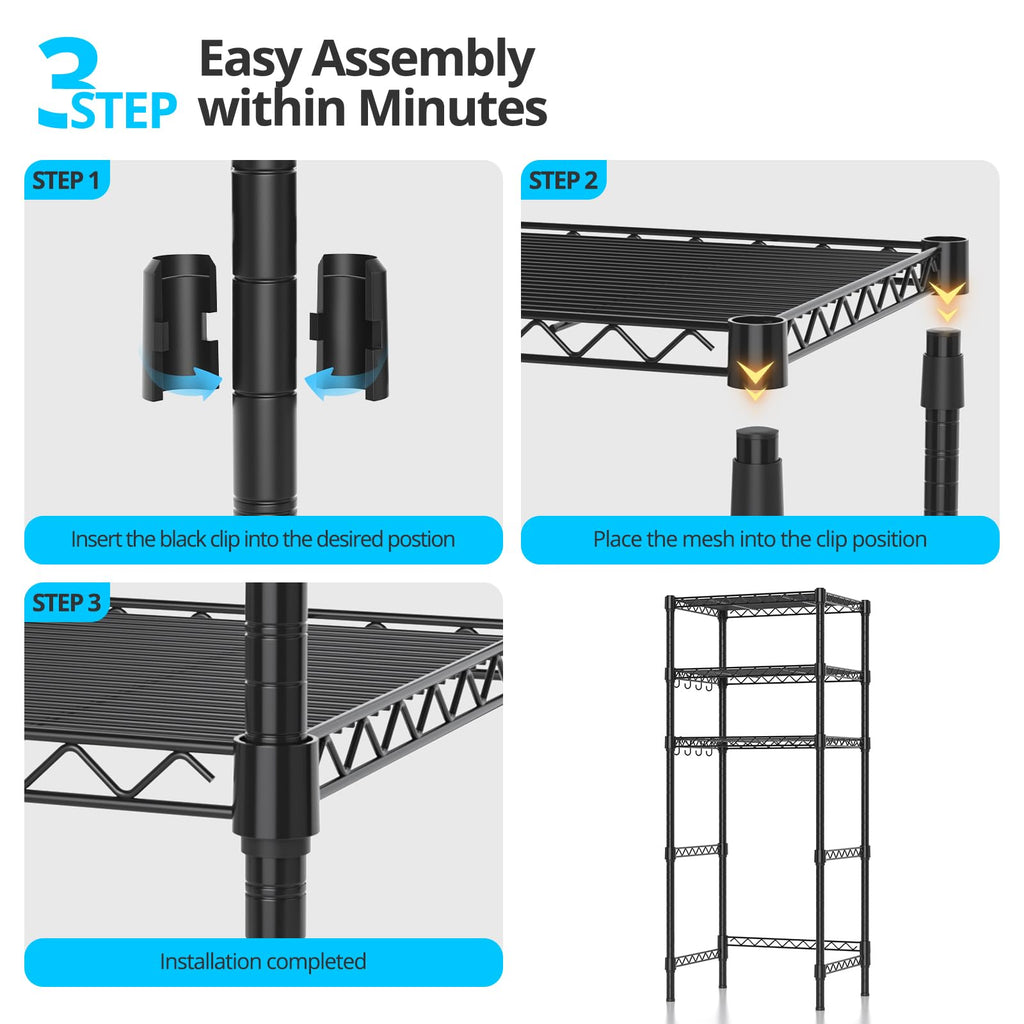 3 STEP Easy Assembly within Minutes

STEP 1

Insert the black clip into the desired postion

STEP 2

Place the mesh into the clip position

STEP 3

Installation completed