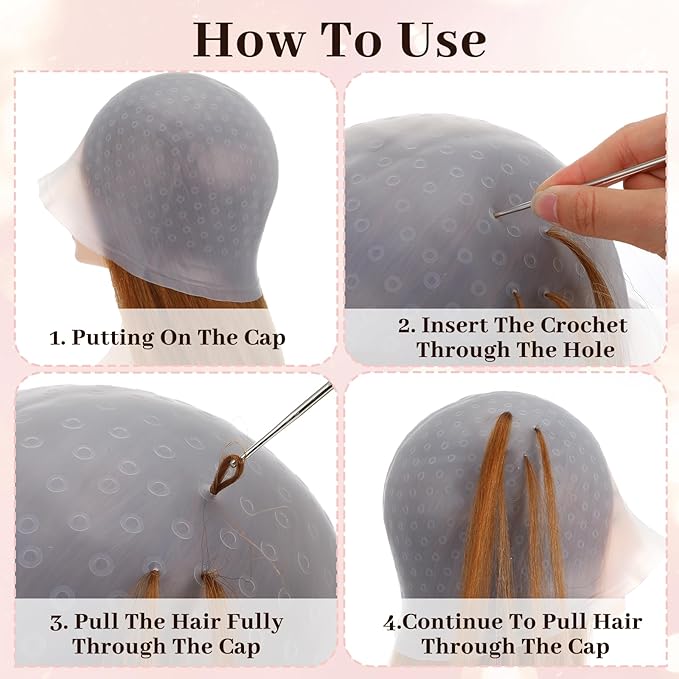 How To Use

1. Putting On The Cap

2. Insert The Crochet Through The Hole

3. Pull The Hair Fully Through The Cap

4.Continue To Pull Hair Through The Cap