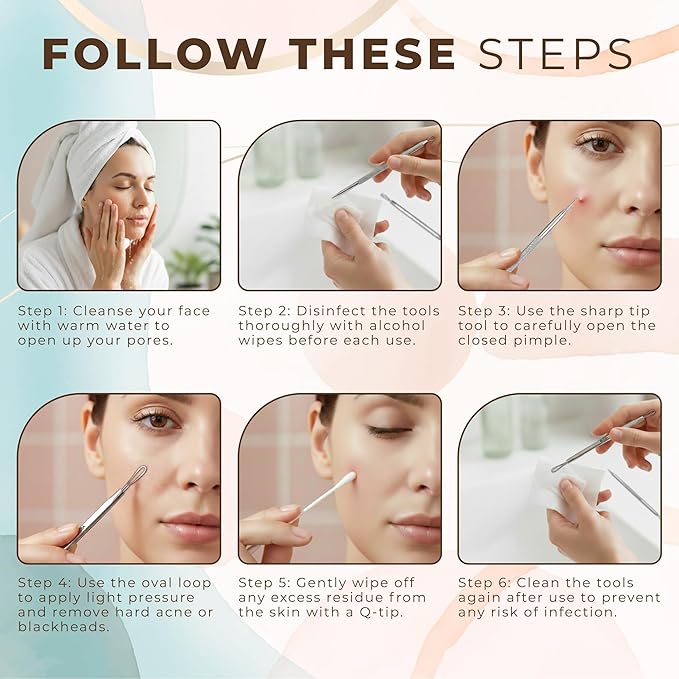 FOLLOW THESE STEPS

Step 1: Cleanse your face with warm water to open up your pores.

Step 2: Disinfect the tools thoroughly with alcohol wipes before each use.

Step 3: Use the sharp tip tool to carefully open the closed pimple.

Step 4: Use the oval loop to apply light pressure and remove hard acne or blackheads.

Step 5: Gently wipe off any excess residue from the skin with a Q-tip.

Step 6: Clean the tools again after use to prevent any risk of infection.