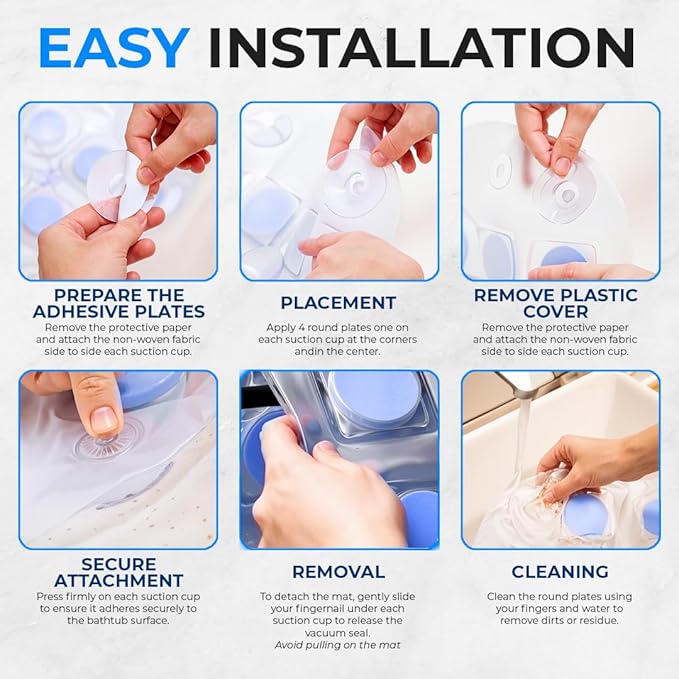 EASY INSTALLATION

PREPARE THE ADHESIVE PLATES
Remove the protective paper and attach the non-woven fabric side to side each suction cup.

PLACEMENT
Apply 4 round plates one on each suction cup at the corners andin the center.

REMOVE PLASTIC COVER
Remove the protective paper and attach the non-woven fabric side to side each suction cup.

SECURE ATTACHMENT
Press firmly on each suction cup to ensure it adheres securely to the bathtub surface.

REMOVAL
To detach the mat, gently slide your fingernail under each suction cup to release the vacuum seal.
Avoid pulling on the mat

CLEANING
Clean the round plates using your fingers and water to remove dirts or residue.