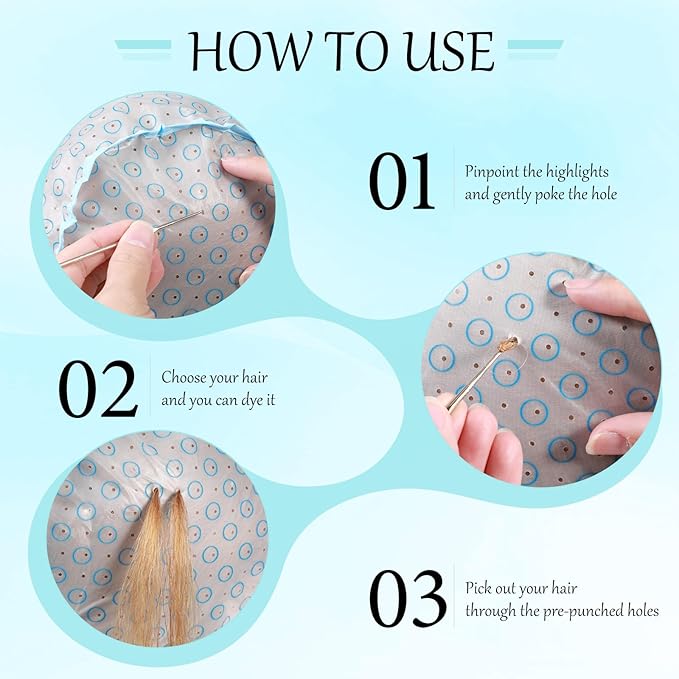 HOW TO USE

01

Pinpoint the highlights and gently poke the hole

02

Choose your hair and you can dye it

03

Pick out your hair through the pre-punched holes