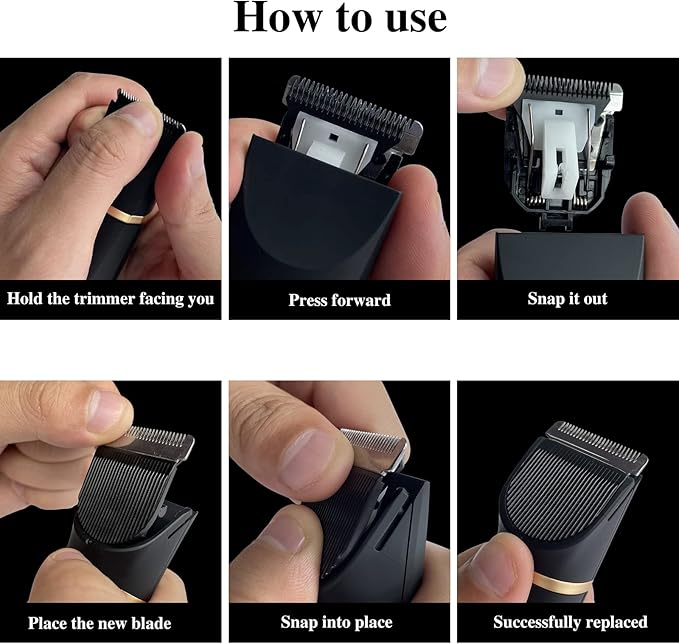 How to use

Hold the trimmer facing you

Press forward

Snap it out

Place the new blade

Snap into place

Successfully replaced