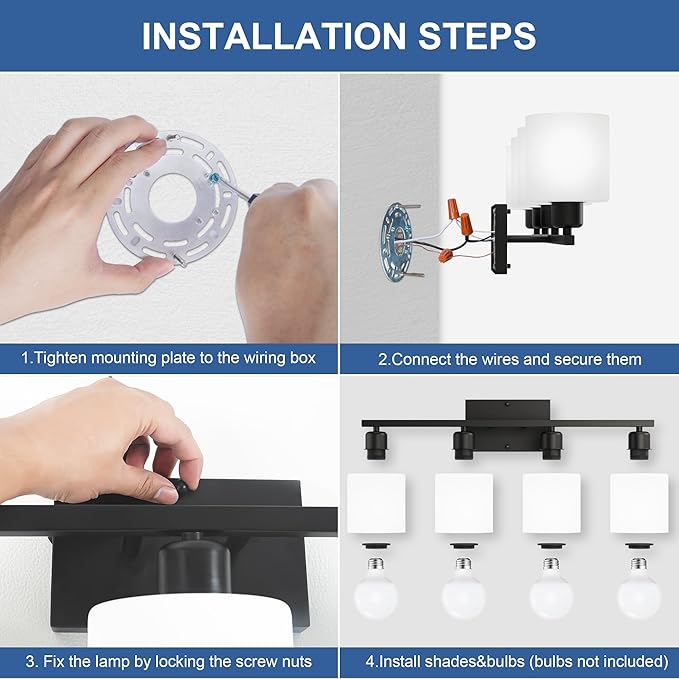 INSTALLATION STEPS

1.Tighten mounting plate to the wiring box

2.Connect the wires and secure them

3. Fix the lamp by locking the screw nuts

4.Install shades&bulbs (bulbs not included)