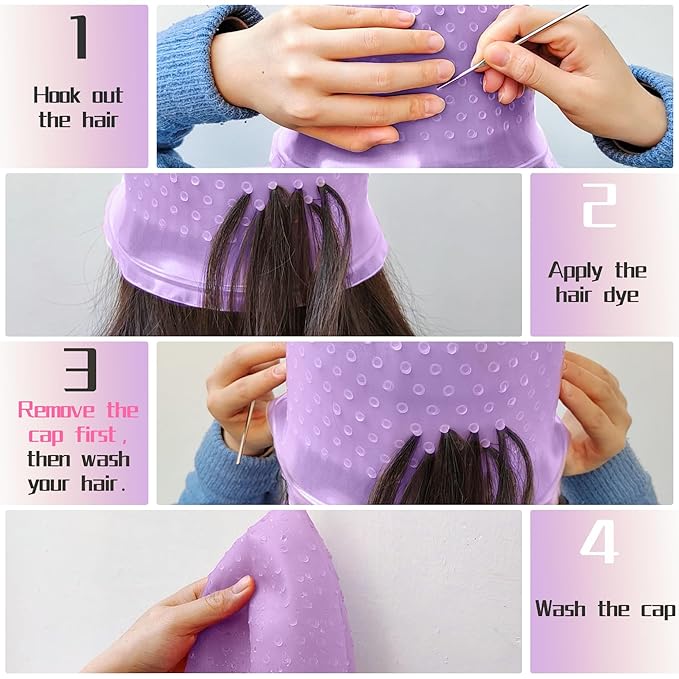 1

Hook out the hair

2

Apply the hair dye

3

Remove the cap first, then wash your hair.

4

Wash the cap