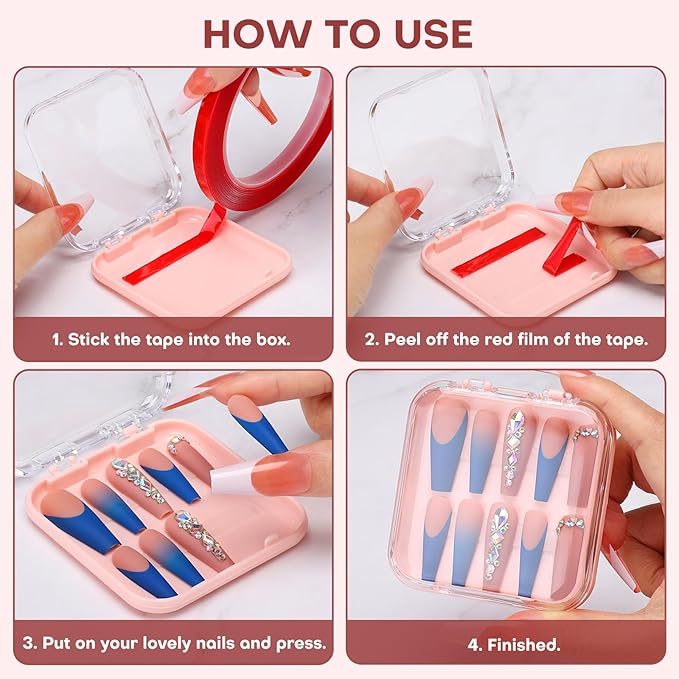 HOW TO USE

1. Stick the tape into the box.

2. Peel off the red film of the tape.

3. Put on your lovely nails and press.

4. Finished.