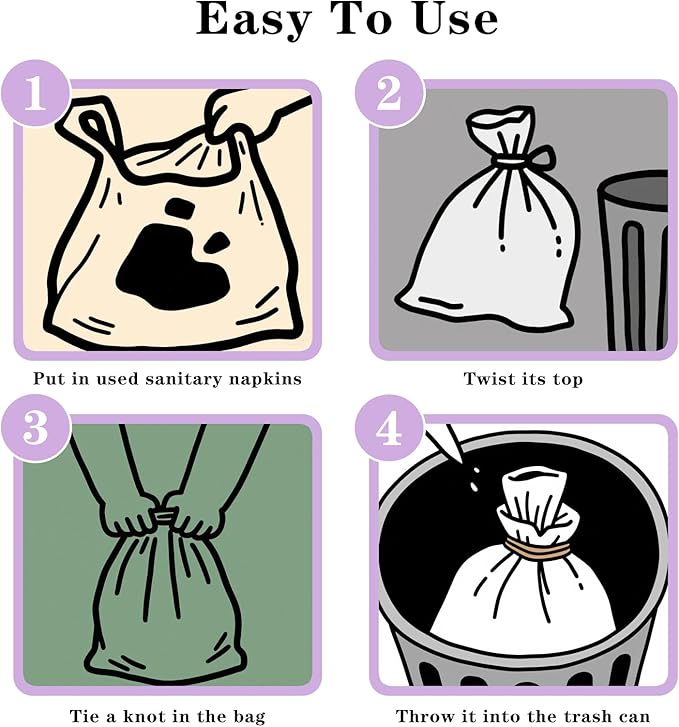 Easy To Use

1

Put in used sanitary napkins

2

Twist its top

3

Tie a knot in the bag

4

Throw it into the trash can