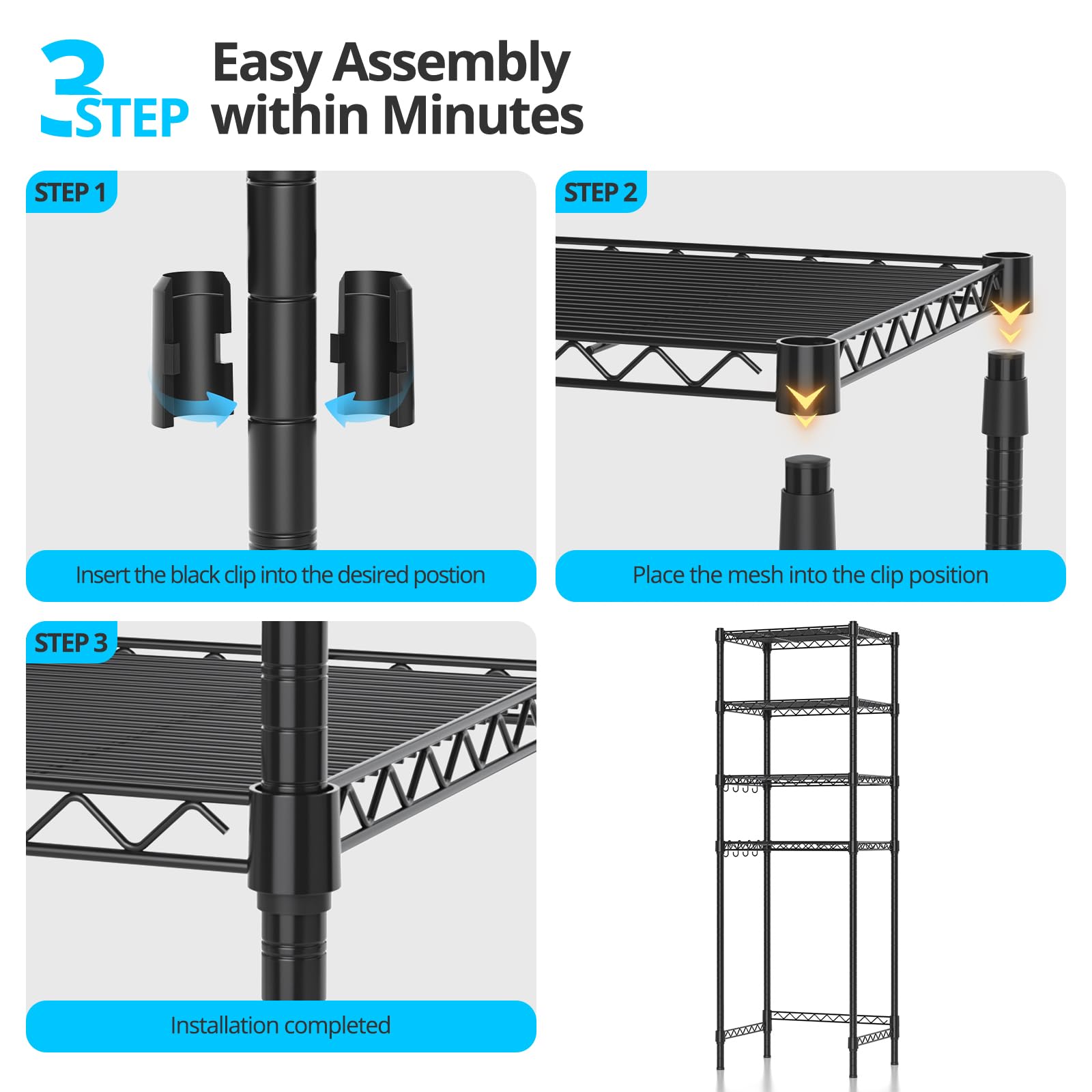 3 STEP Easy Assembly within Minutes

STEP 1

Insert the black clip into the desired postion

STEP 2

Place the mesh into the clip position

STEP 3

Installation completed