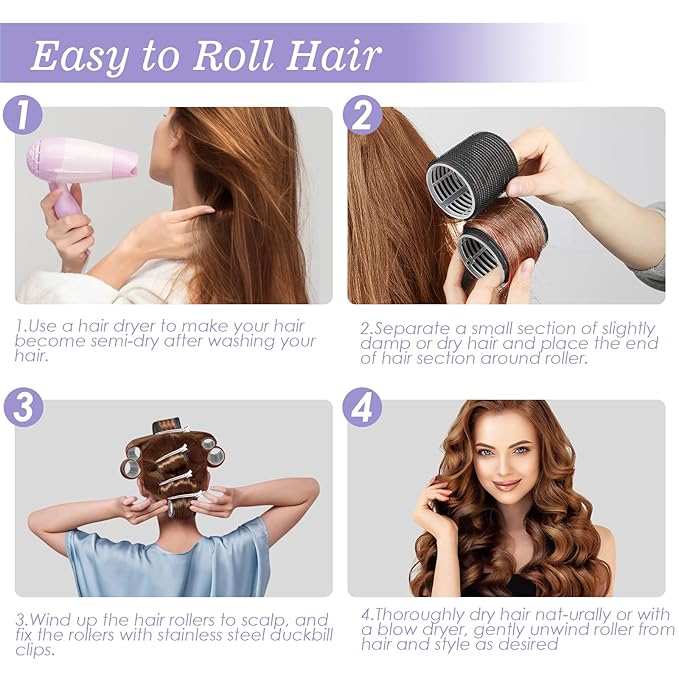 Easy to Roll Hair

1

1.Use a hair dryer to make your hair become semi-dry after washing your hair.

2

2.Separate a small section of slightly damp or dry hair and place the end of hair section around roller.

3

3.Wind up the hair rollers to scalp, and fix the rollers with stainless steel duckbill clips.

4

4.Thoroughly dry hair nat-urally or with a blow dryer, gently unwind roller from hair and style as desired