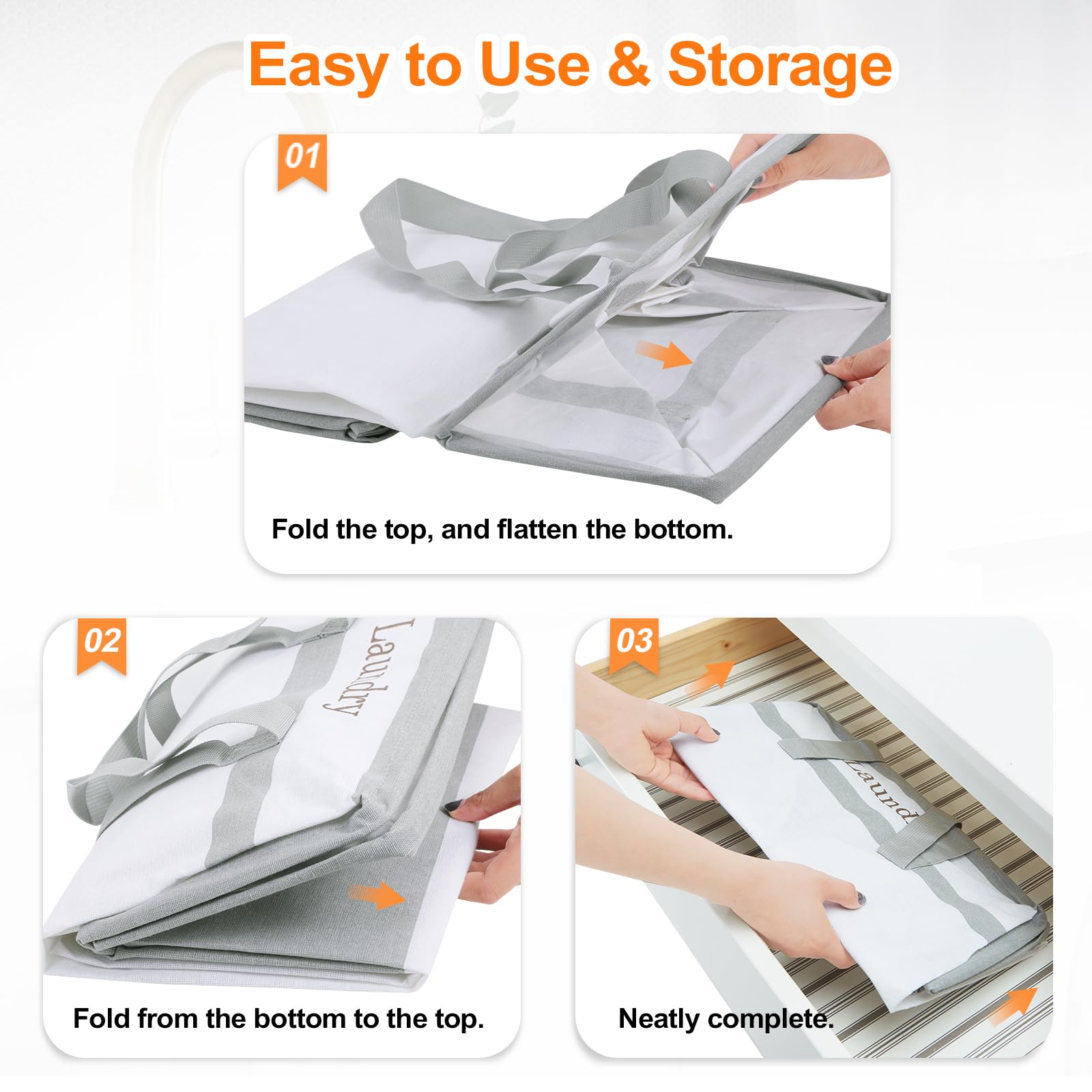 Easy to Use & Storage

01

Fold the top, and flatten the bottom.

02

Laundry

Fold from the bottom to the top.

03

Laund

Neatly complete.