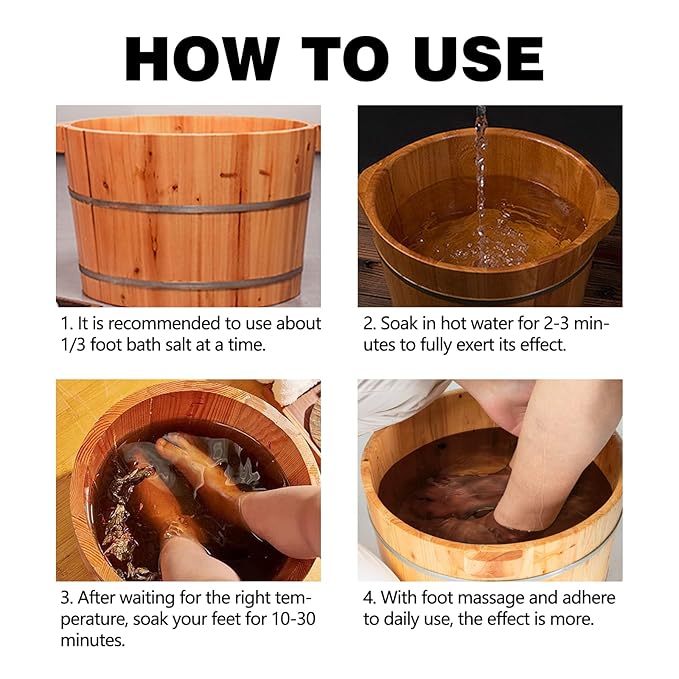 HOW TO USE

1. It is recommended to use about 1/3 foot bath salt at a time.

2. Soak in hot water for 2-3 minutes to fully exert its effect.

3. After waiting for the right temperature, soak your feet for 10-30 minutes.

4. With foot massage and adhere to daily use, the effect is more.