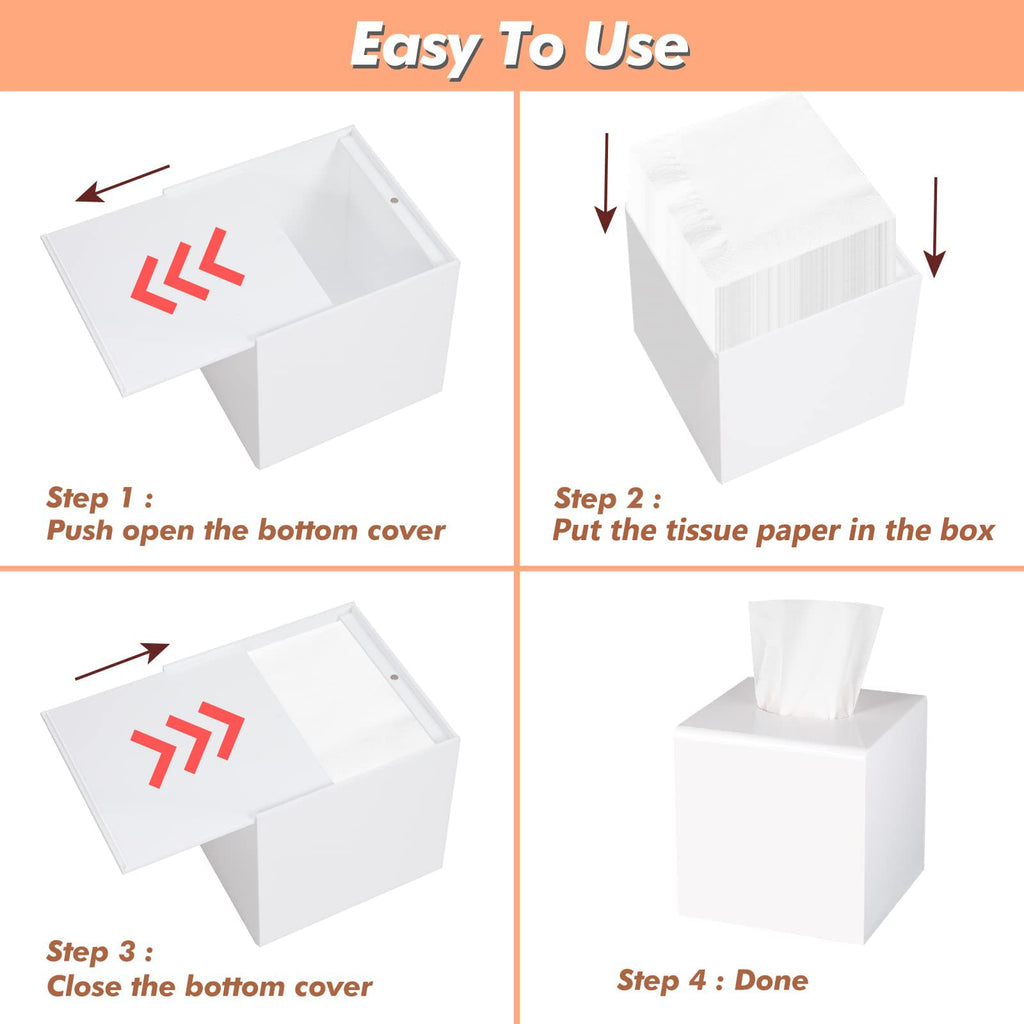 Easy To Use

Step 1 :
Push open the bottom cover

Step 2 :
Put the tissue paper in the box

Step 3 :
Close the bottom cover

Step 4 : Done