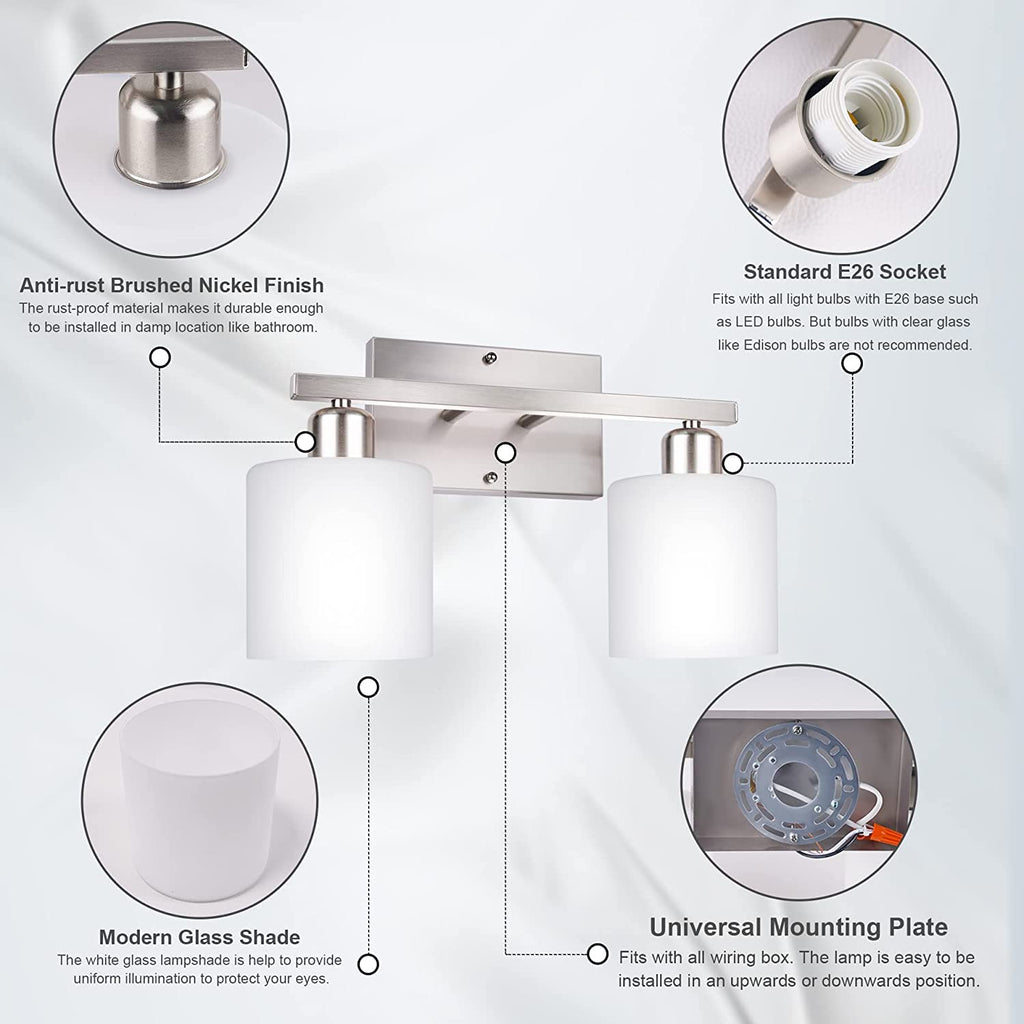 Anti-rust Brushed Nickel Finish
The rust-proof material makes it durable enough to be installed in damp location like bathroom.

Standard E26 Socket
Fits with all light bulbs with E26 base such as LED bulbs. But bulbs with clear glass like Edison bulbs are not recommended.

Modern Glass Shade
The white glass lampshade is help to provide uniform illumination to protect your eyes.

Universal Mounting Plate
Fits with all wiring box. The lamp is easy to be installed in an upwards or downwards position.