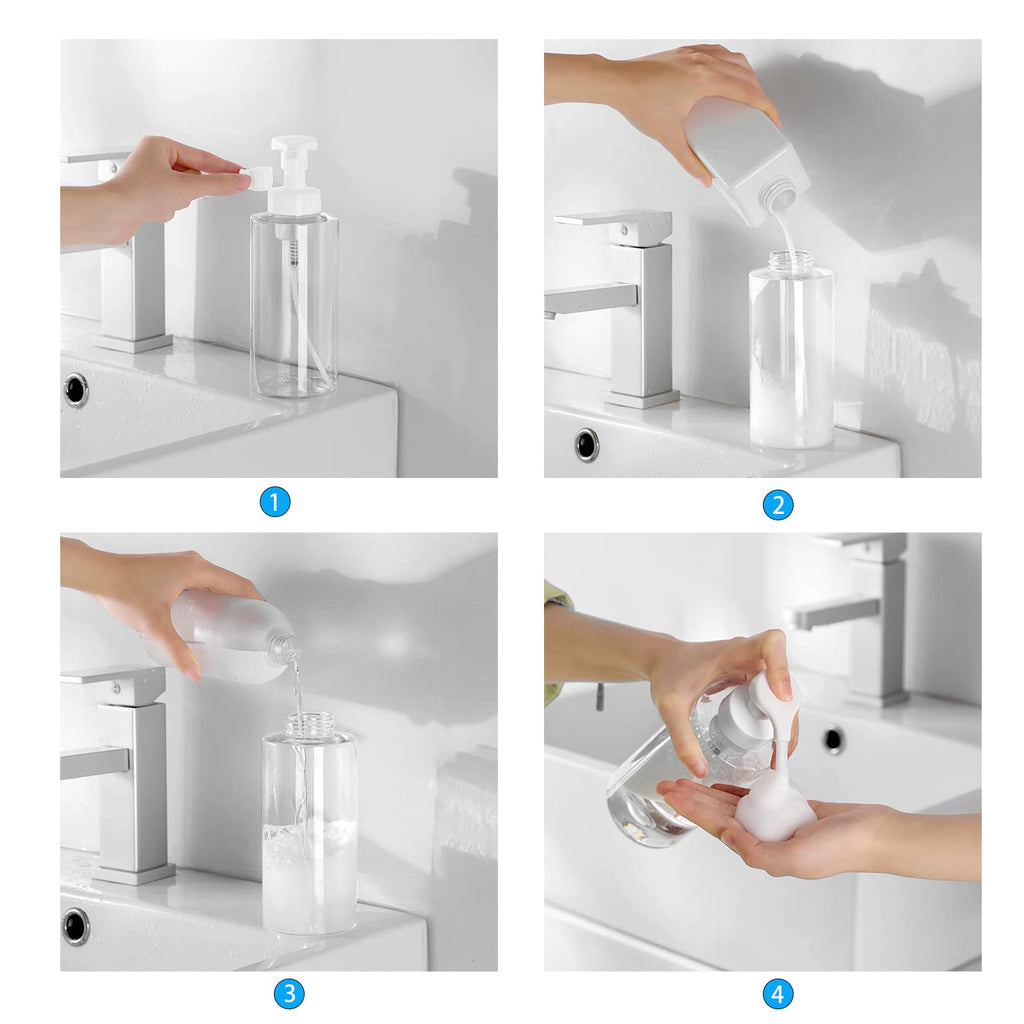 1

2

3

4