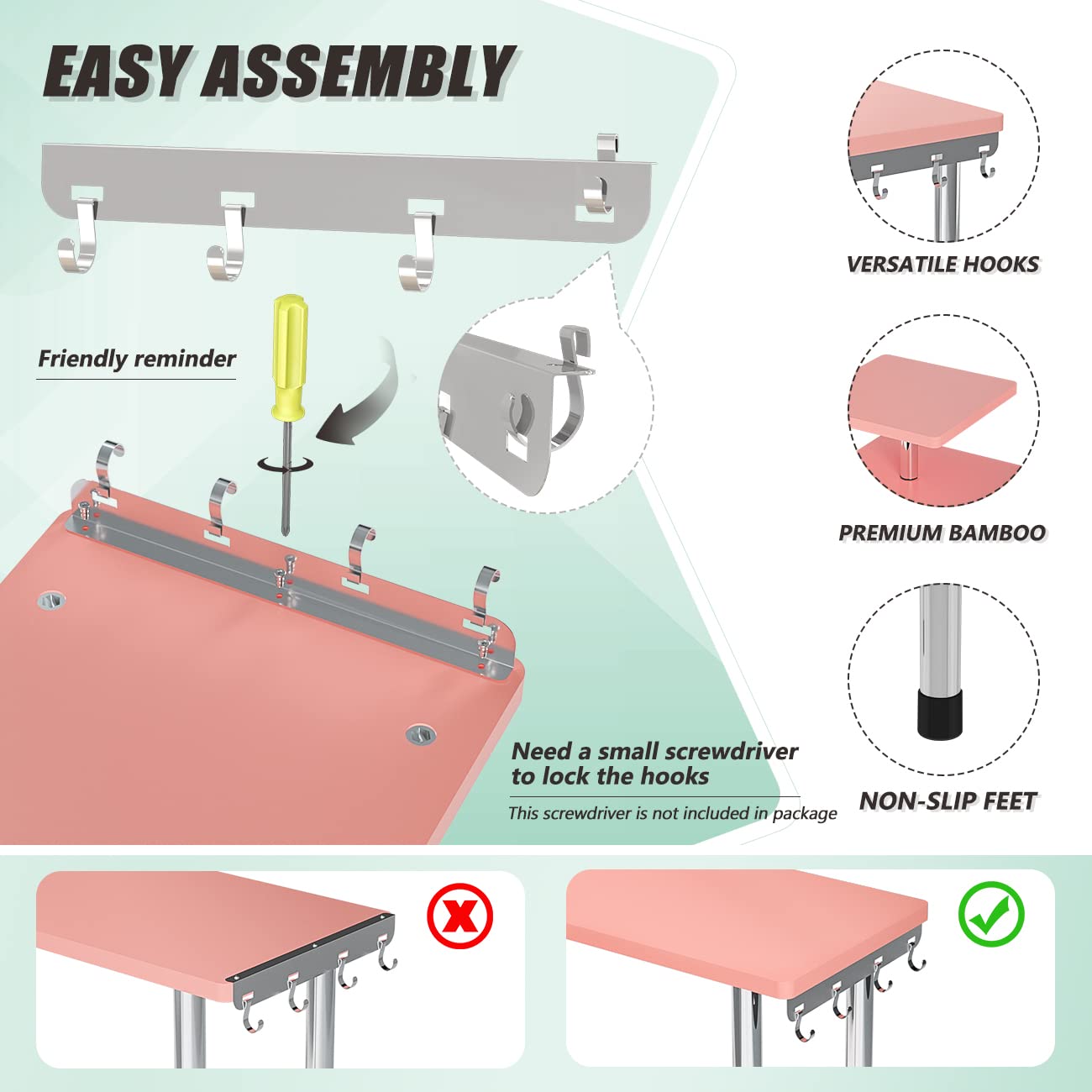 EASY ASSEMBLY

Friendly reminder

Need a small screwdriver to lock the hooks

This screwdriver is not included in package

VERSATILE HOOKS

PREMIUM BAMBOO

NON-SLIP FEET