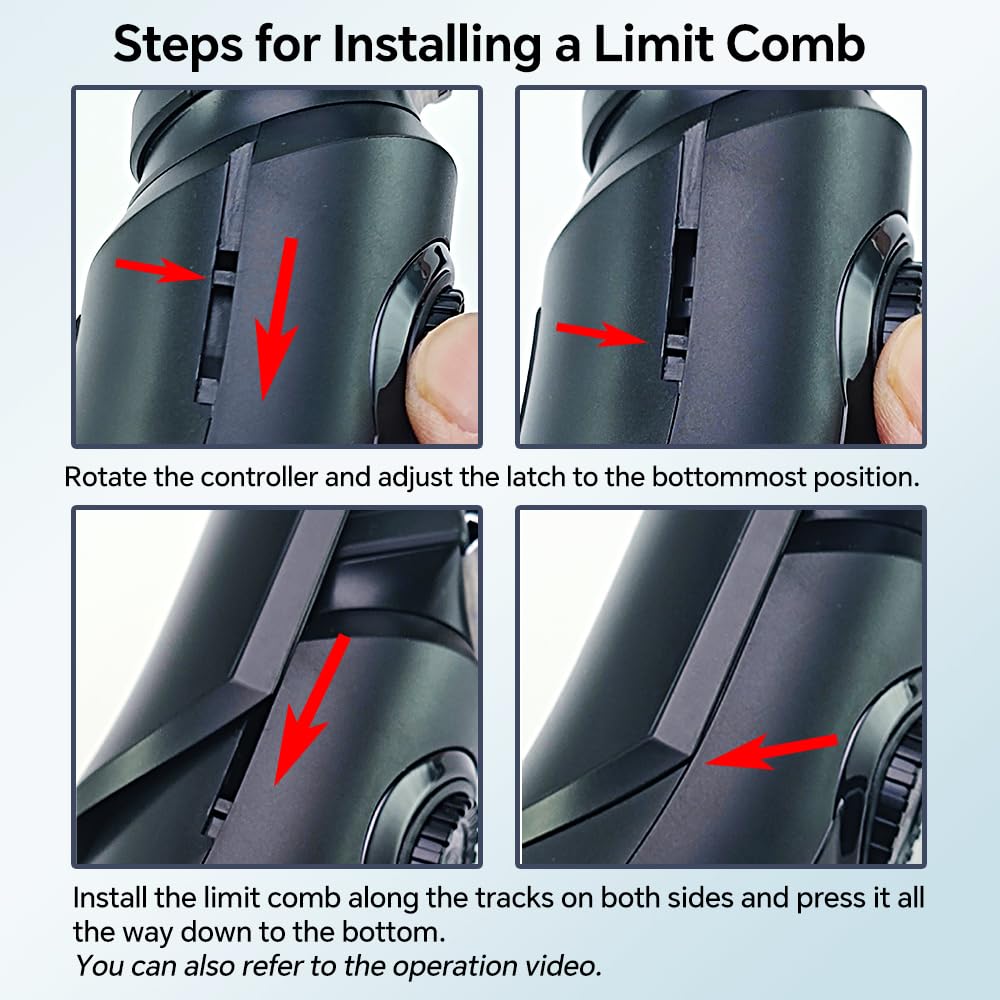 Steps for Installing a Limit Comb

Rotate the controller and adjust the latch to the bottommost position.

Install the limit comb along the tracks on both sides and press it all the way down to the bottom.
You can also refer to the operation video.