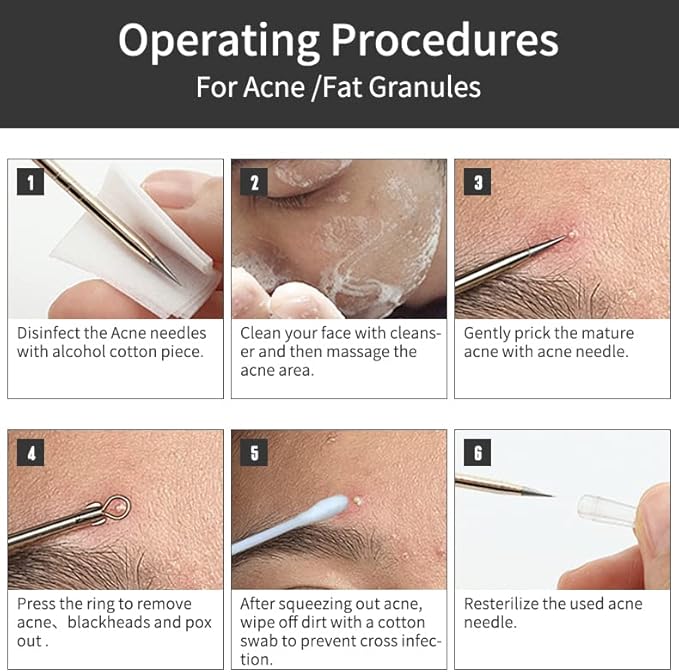 Operating Procedures
For Acne /Fat Granules

1
Disinfect the Acne needles with alcohol cotton piece.

2
Clean your face with cleanser and then massage the acne area.

3
Gently prick the mature acne with acne needle.

4
Press the ring to remove acne、blackheads and pox out .

5
After squeezing out acne, wipe off dirt with a cotton swab to prevent cross infection.

6
Resterilize the used acne needle.