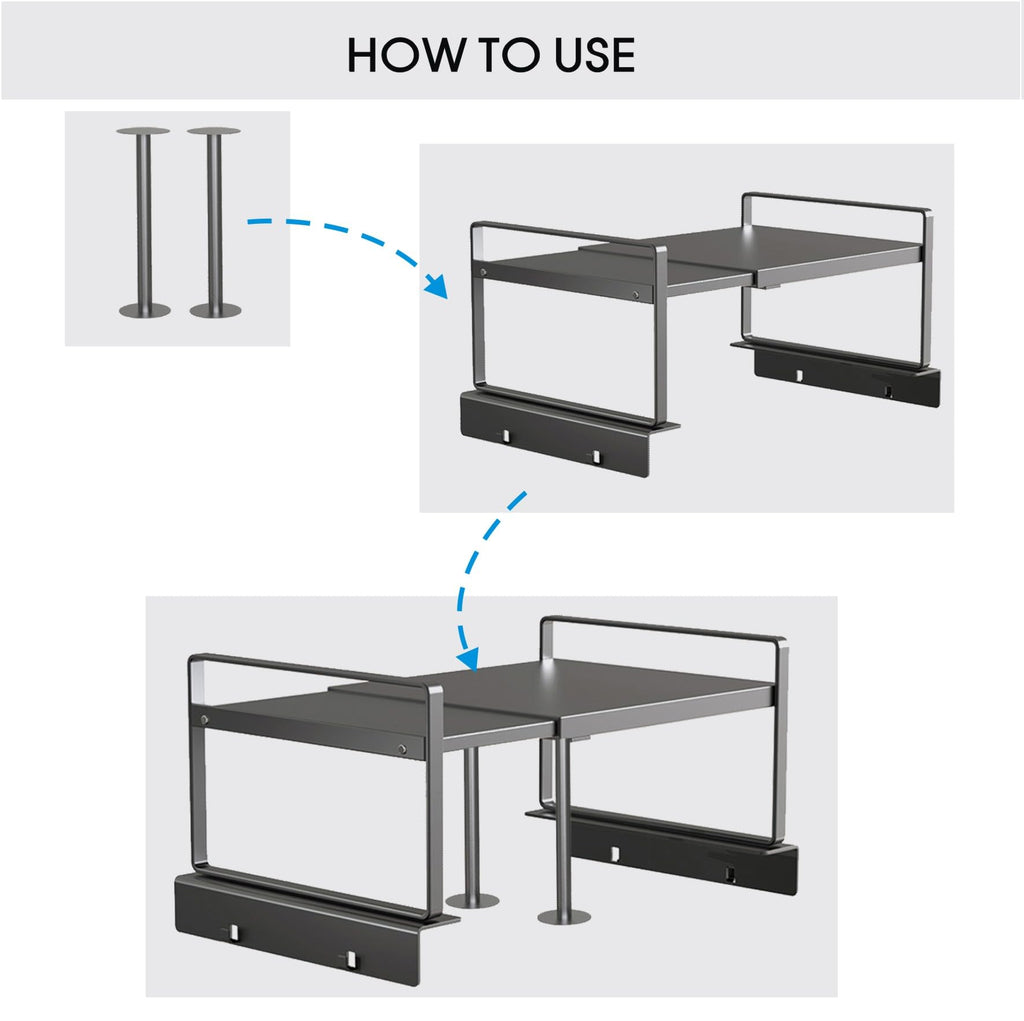 HOW TO USE