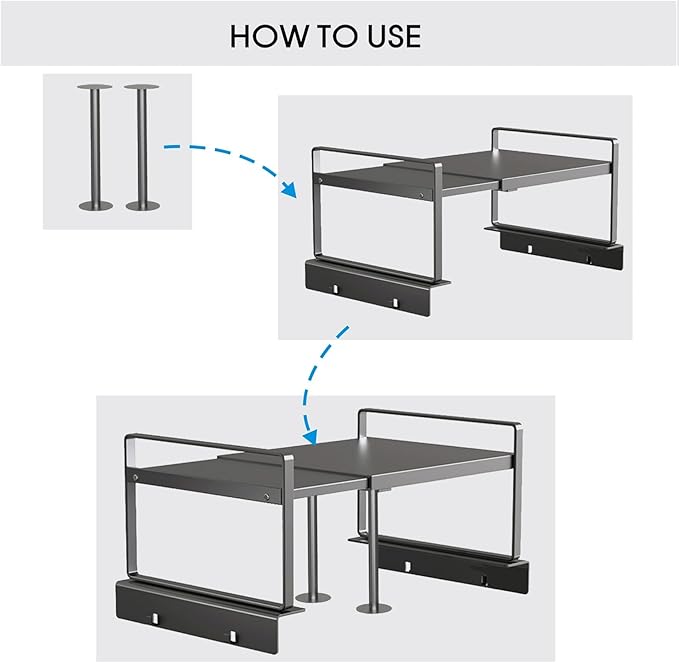 HOW TO USE