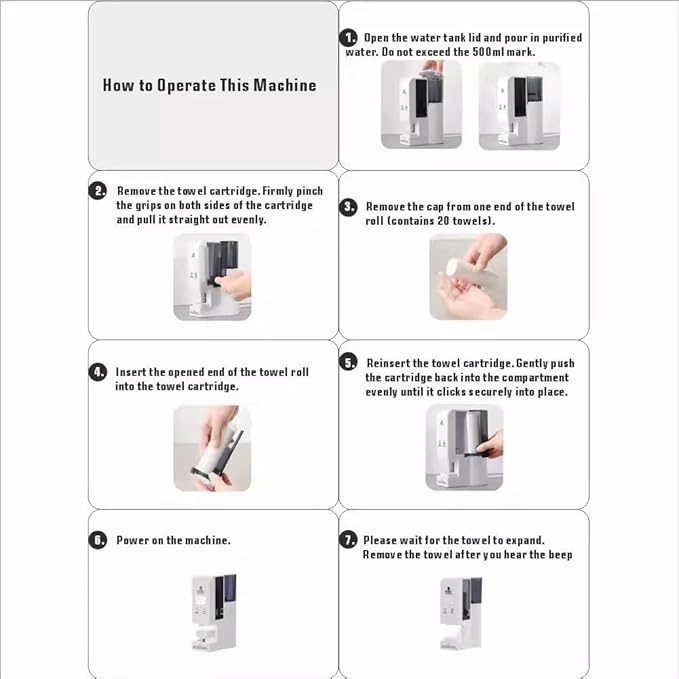 How to Operate This Machine

1. Open the water tank lid and pour in purified water. Do not exceed the 500ml mark.

2. Remove the towel cartridge. Firmly pinch the grips on both sides of the cartridge and pull it straight out evenly.

3. Remove the cap from one end of the towel roll (contains 20 towels).

4. Insert the opened end of the towel roll into the towel cartridge.

5. Reinsert the towel cartridge. Gently push the cartridge back into the compartment evenly until it clicks securely into place.

6. Power on the machine.

7. Please wait for the towel to expand. Remove the towel after you hear the beep