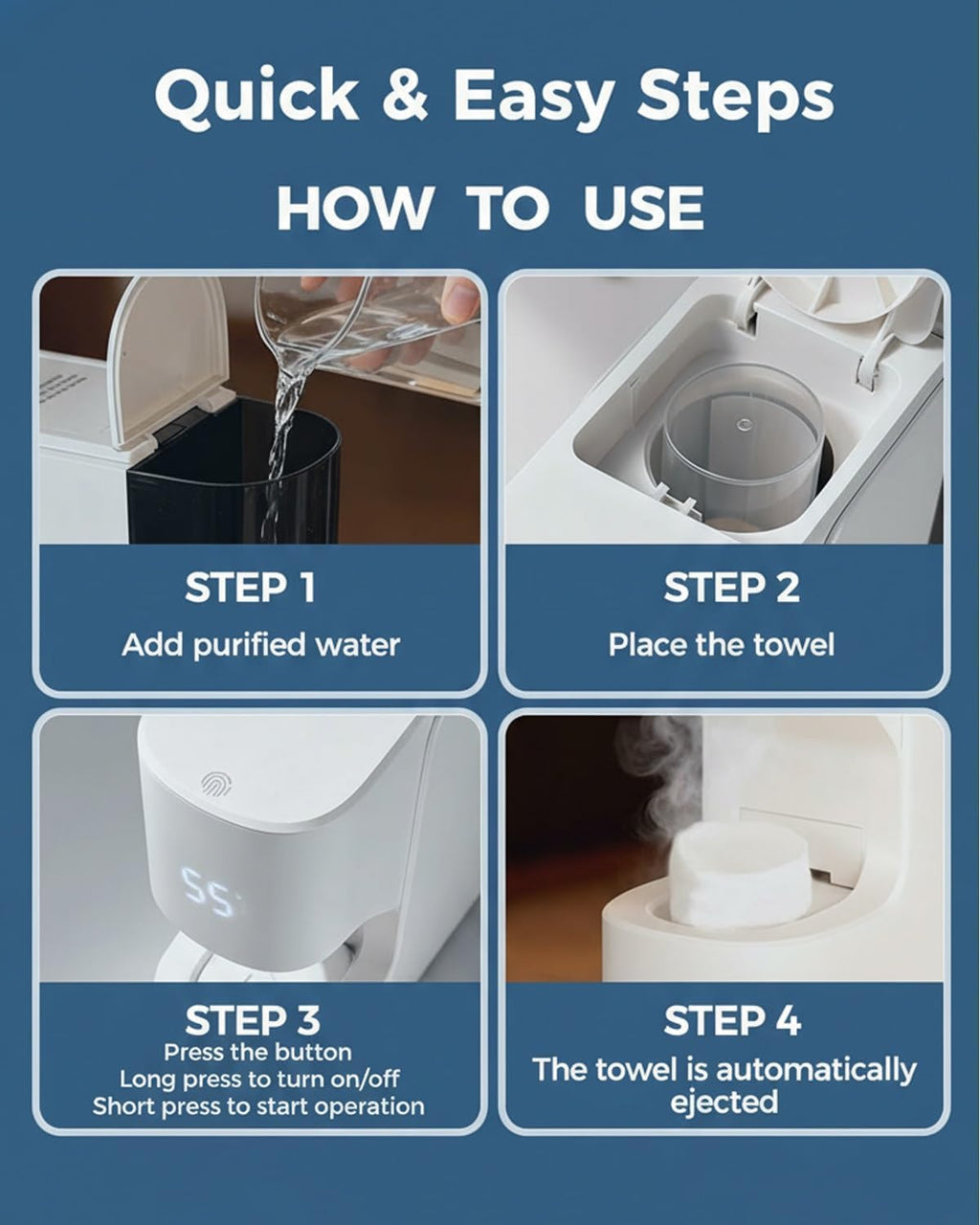 Quick & Easy Steps

HOW TO USE

STEP 1
Add purified water

STEP 2
Place the towel

55

STEP 3
Press the button
Long press to turn on/off
Short press to start operation

STEP 4
The towel is automatically ejected